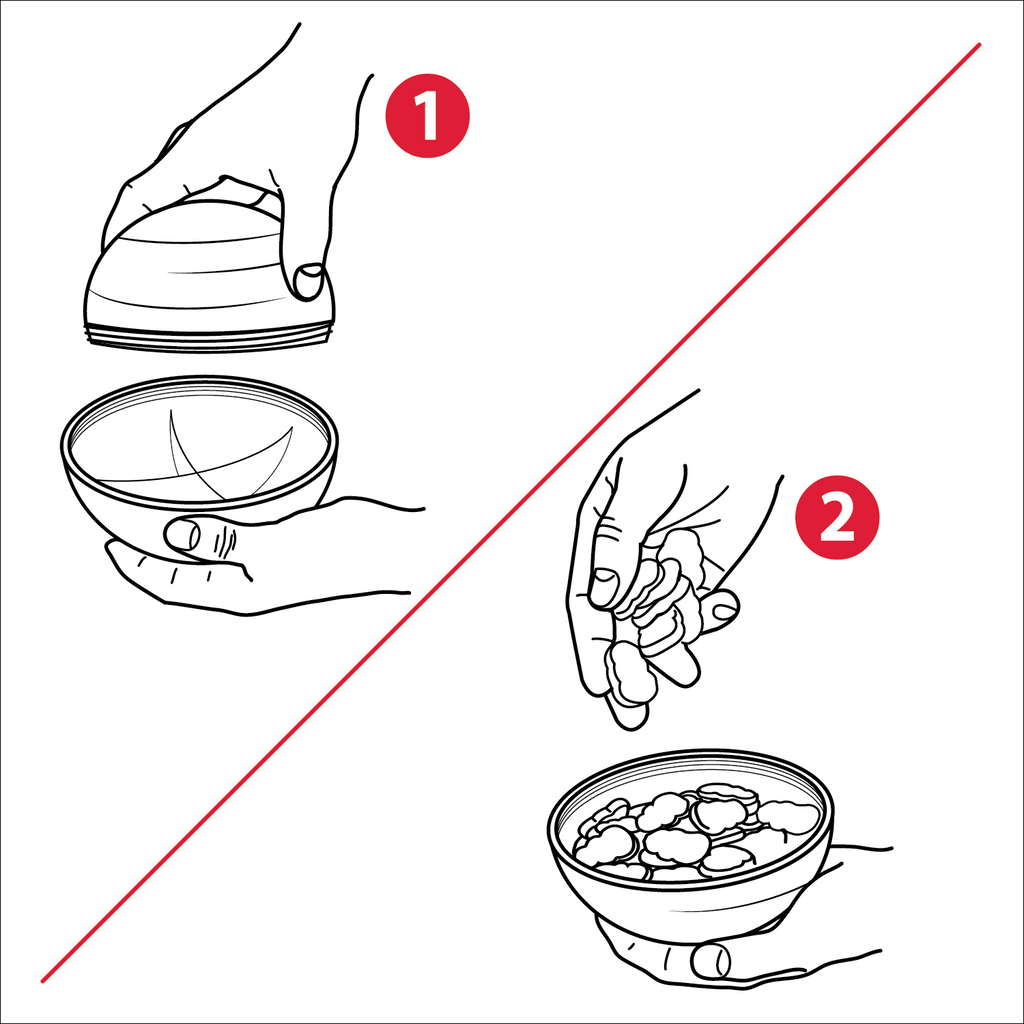 1

2